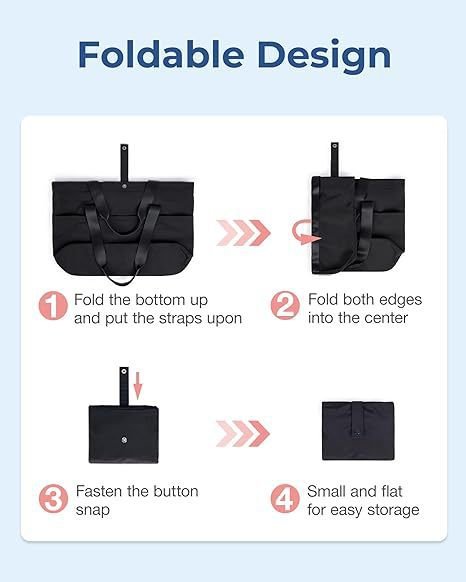 Foldable Design

1 Fold the bottom up and put the straps upon

2 Fold both edges into the center

3 Fasten the button snap

4 Small and flat for easy storage